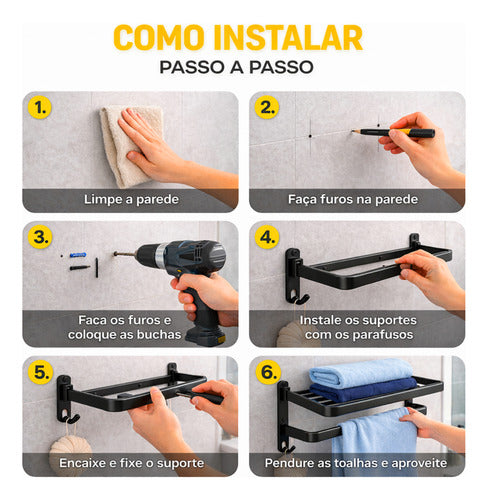 COMO INSTALAR
PASSO A PASSO

1.
Limpe a parede

2.
Faça furos na parede

3.
Faca os furos e coloque as buchas

4.
Instale os suportes com os parafusos

5.
Encaixe e fixe o suporte

6.
Pendure as toalhas e aproveite